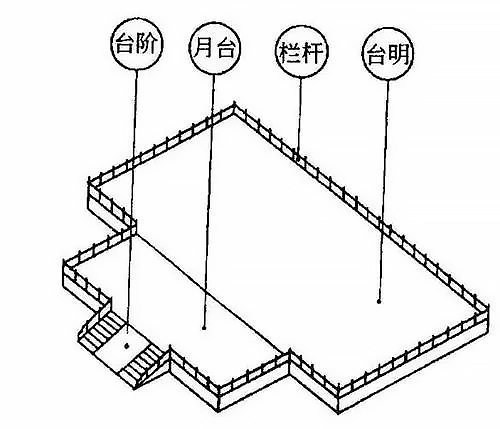 台阶
月台
栏杆
台明